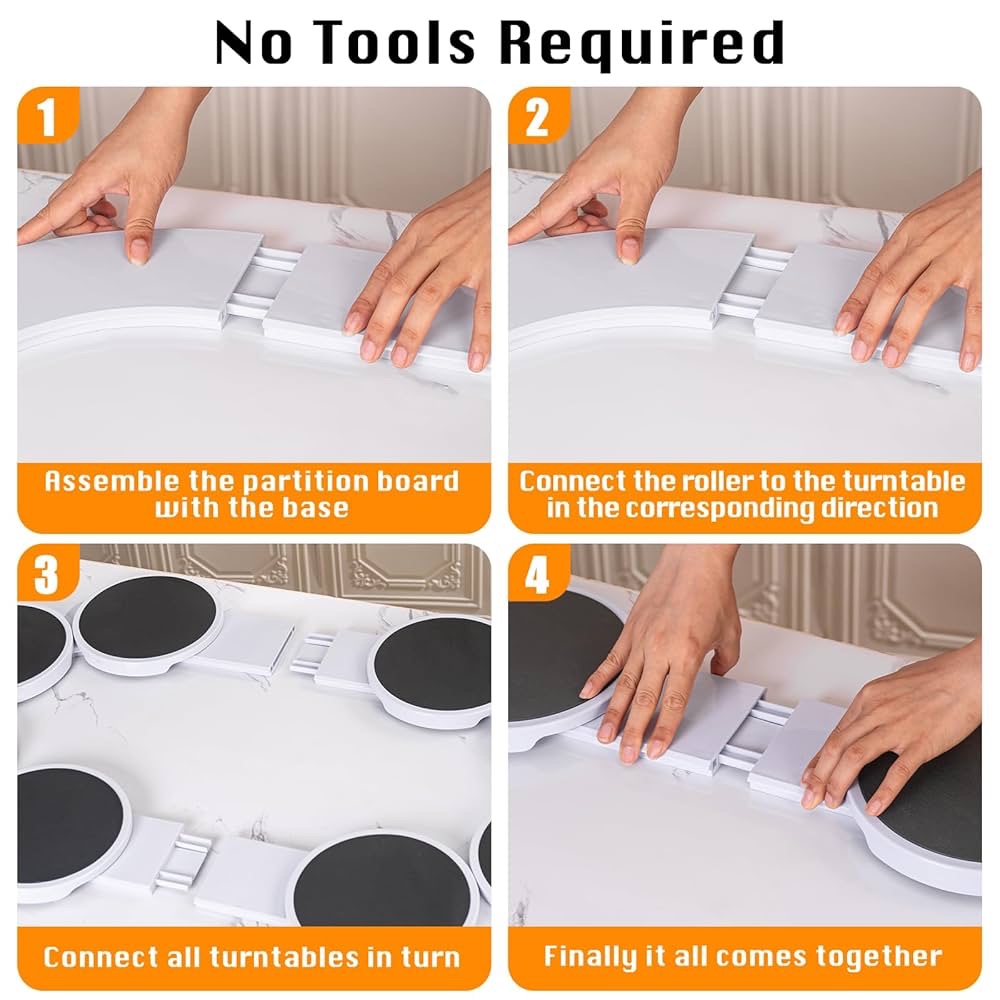 No Tools Required

1

Assemble the partition board with the base

2

Connect the roller to the turntable in the corresponding direction

3

Connect all turntables in turn

4

Finally it all comes together