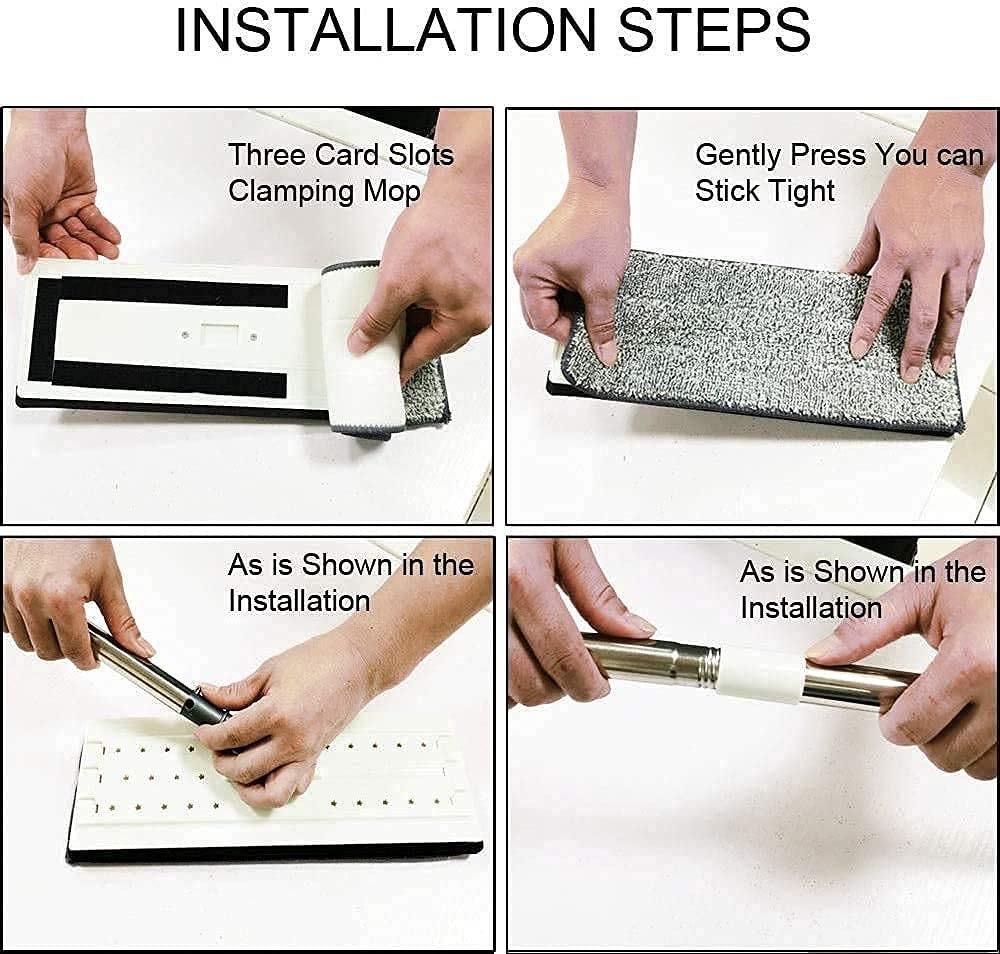 INSTALLATION STEPS

Three Card Slots Clamping Mop

Gently Press You can Stick Tight

As is Shown in the Installation

As is Shown in the Installation