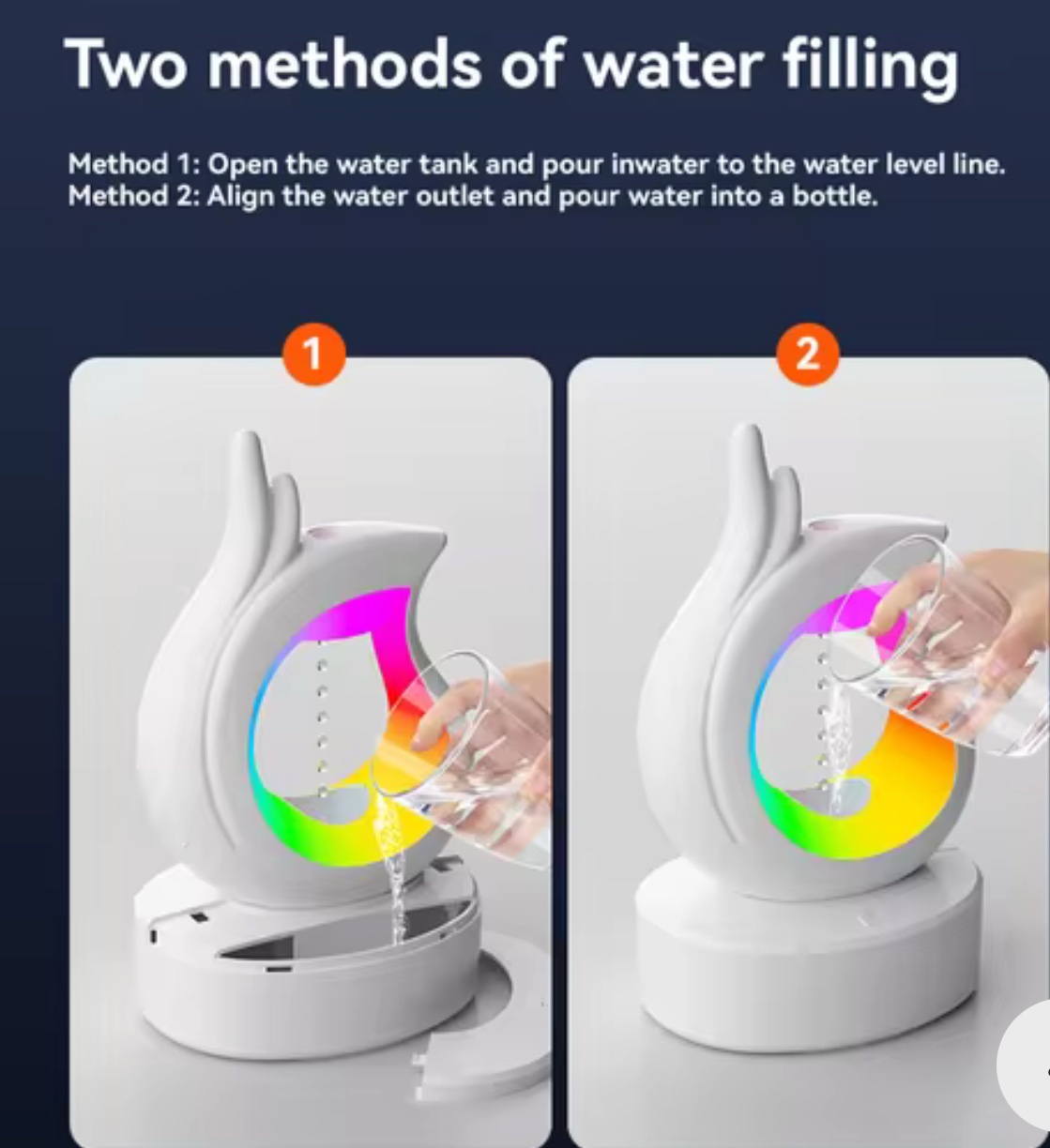 Two methods of water filling

Method 1: Open the water tank and pour inwater to the water level line.
Method 2: Align the water outlet and pour water into a bottle.

1

2