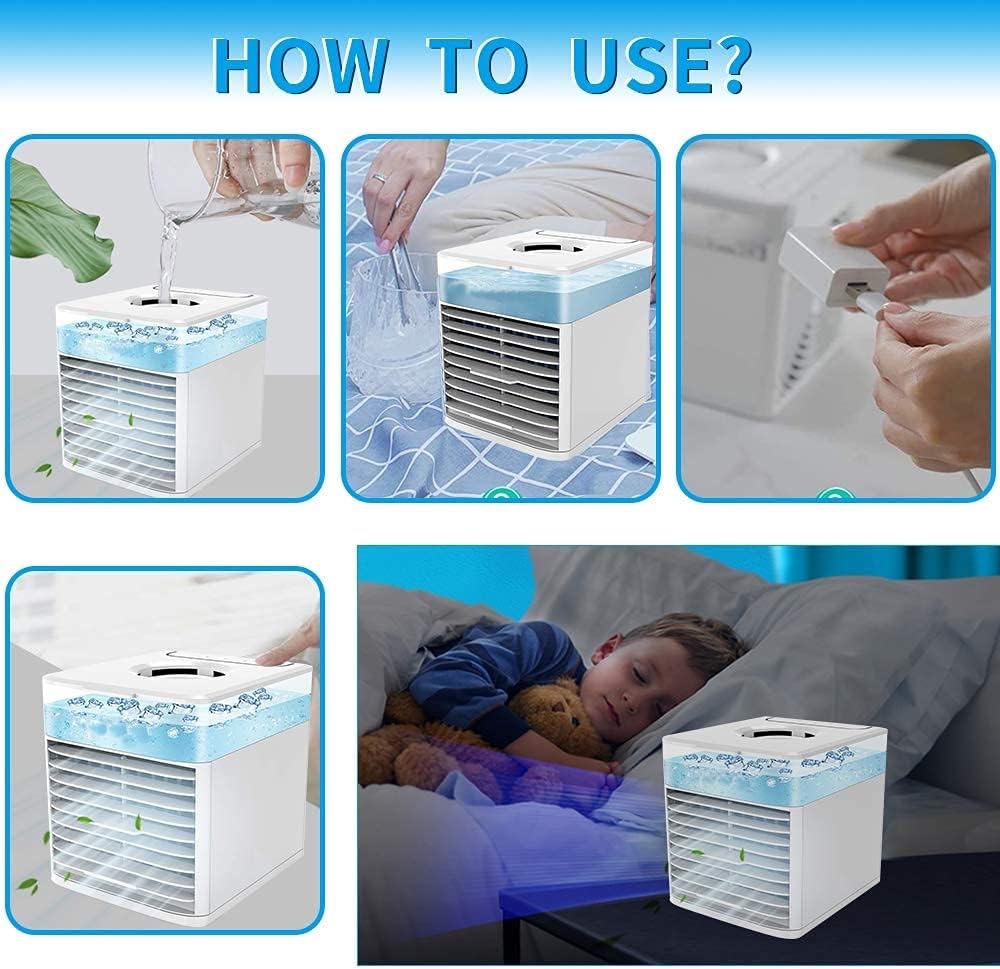 HOW TO USE?