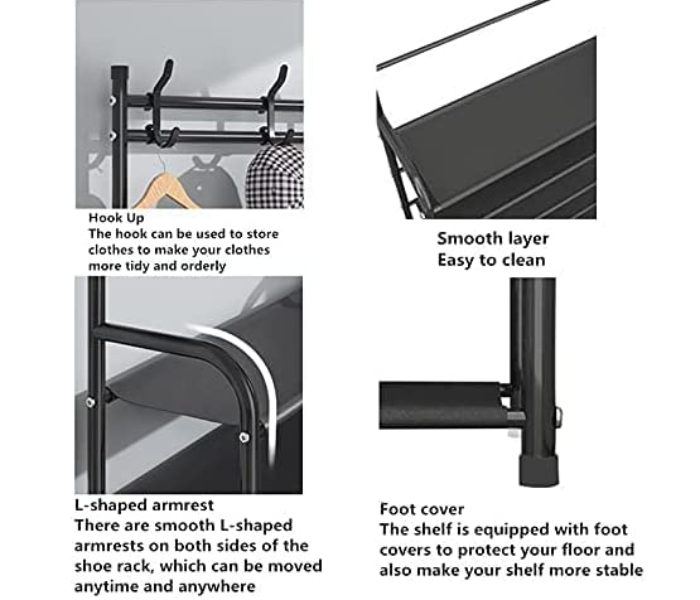 Hook Up
The hook can be used to store clothes to make your clothes more tidy and orderly

Smooth layer
Easy to clean

L-shaped armrest
There are smooth L-shaped armrests on both sides of the shoe rack, which can be moved anytime and anywhere

Foot cover
The shelf is equipped with foot covers to protect your floor and also make your shelf more stable