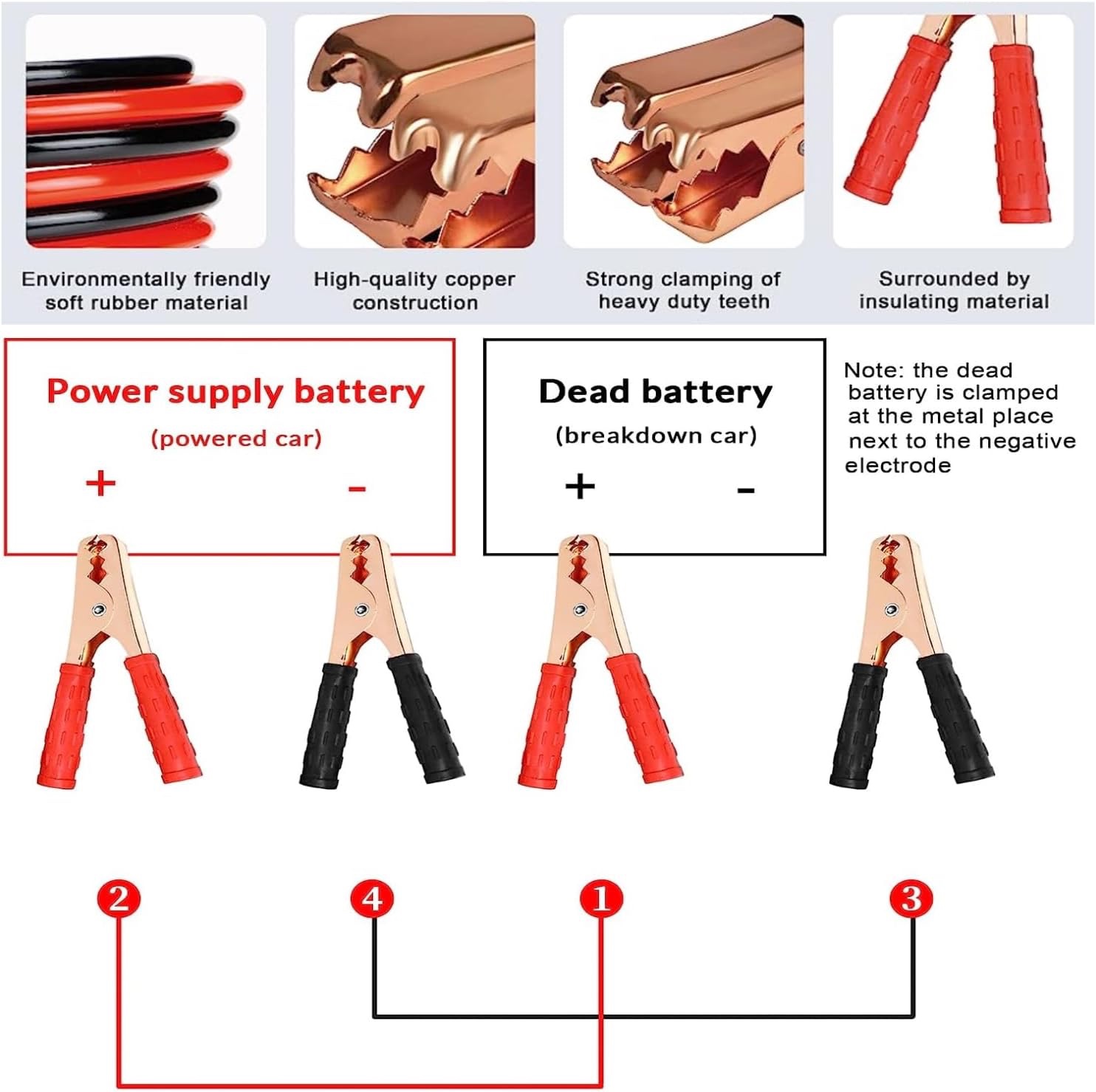 Environmentally friendly soft rubber material

High-quality copper construction

Strong clamping of heavy duty teeth

Surrounded by insulating material

Power supply battery
(powered car)
+ -

Dead battery
(breakdown car)
+ -

Note: the dead battery is clamped at the metal place next to the negative electrode

2 4 1 3