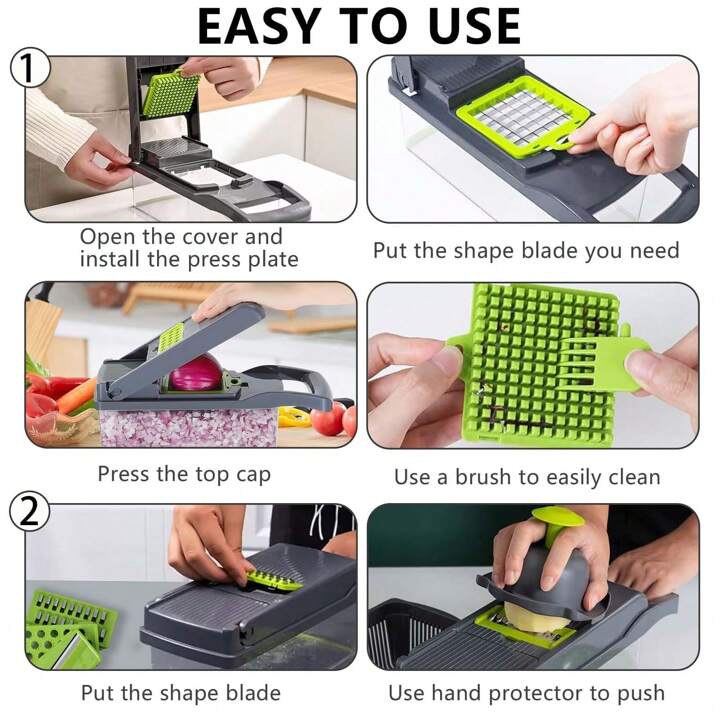 EASY TO USE

1

Open the cover and install the press plate

Put the shape blade you need

Press the top cap

Use a brush to easily clean

2

Put the shape blade

Use hand protector to push