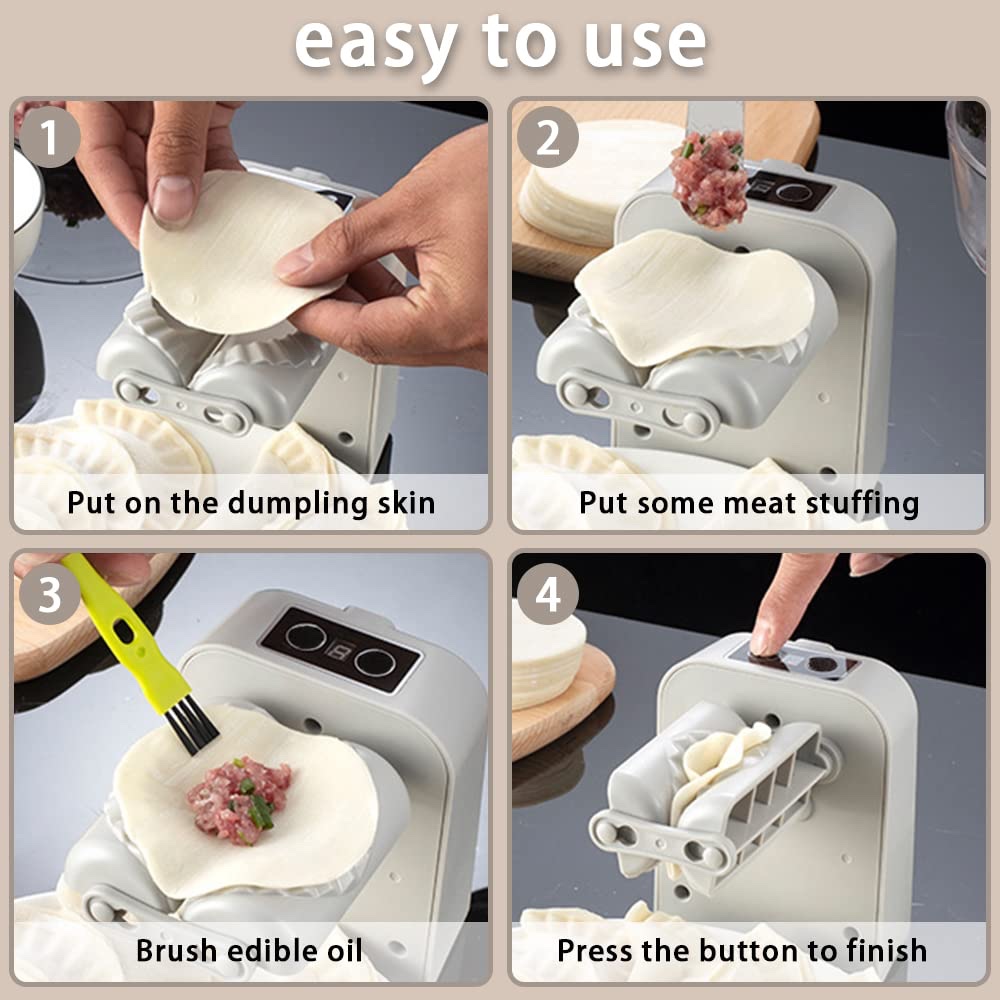 easy to use

1

Put on the dumpling skin

2

Put some meat stuffing

3

Brush edible oil

4

Press the button to finish