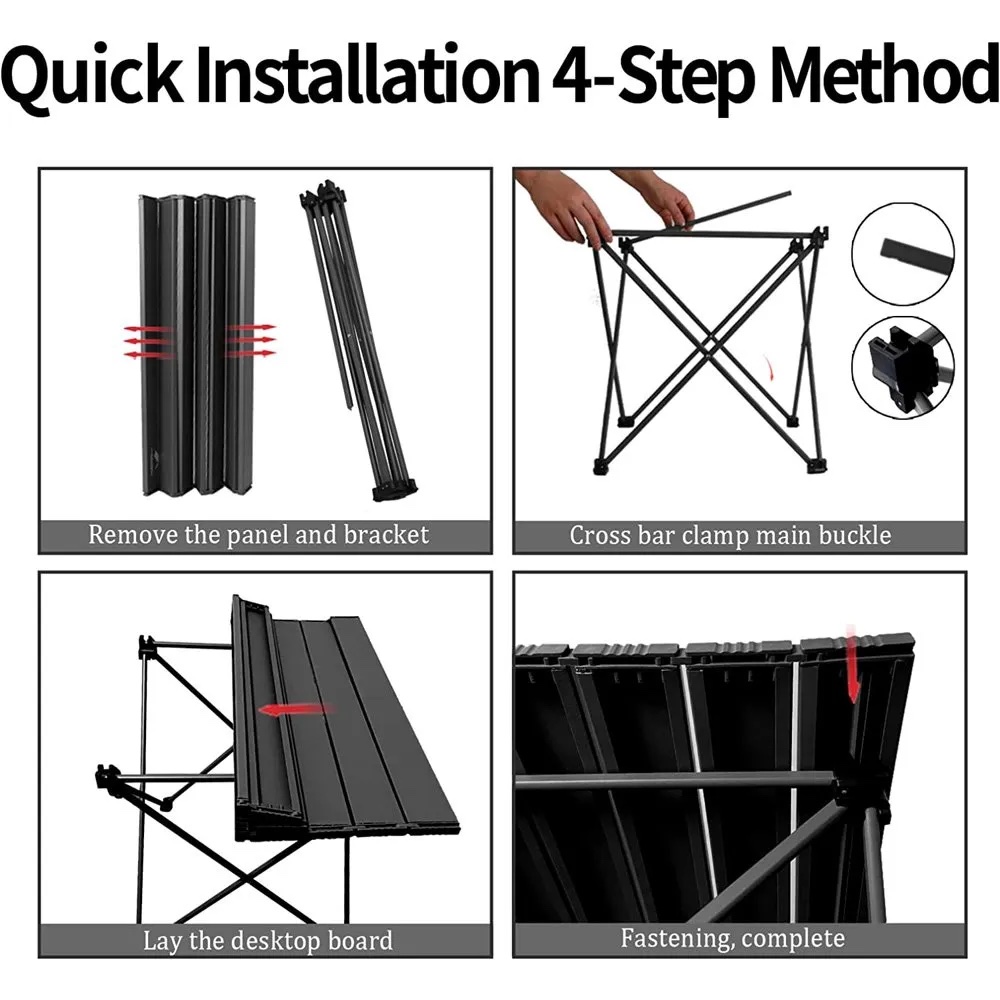 Quick Installation 4-Step Method

Remove the panel and bracket

Cross bar clamp main buckle

Lay the desktop board

Fastening, complete