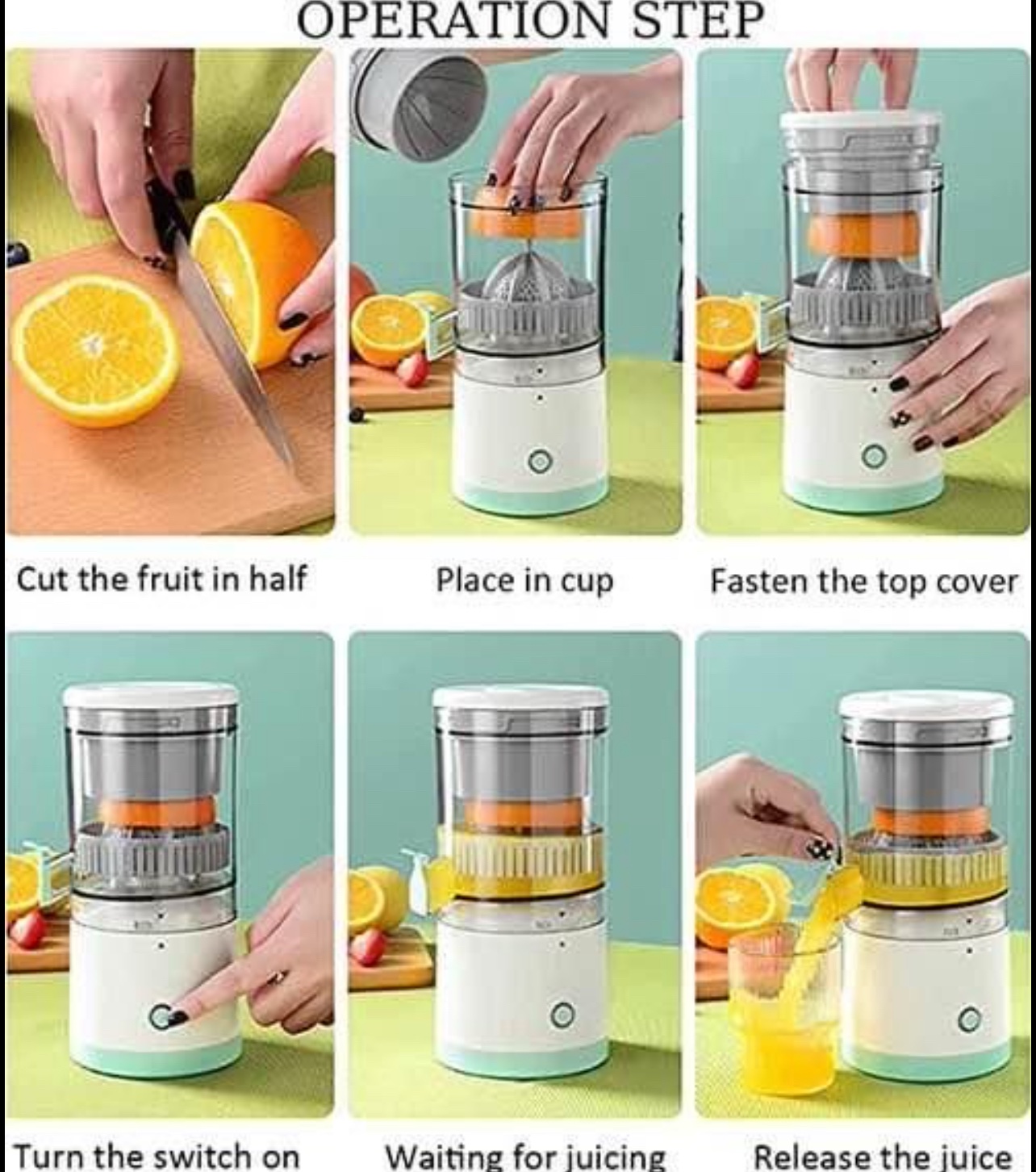 OPERATION STEP

Cut the fruit in half

Place in cup

Fasten the top cover

Turn the switch on

Waiting for juicing

Release the juice