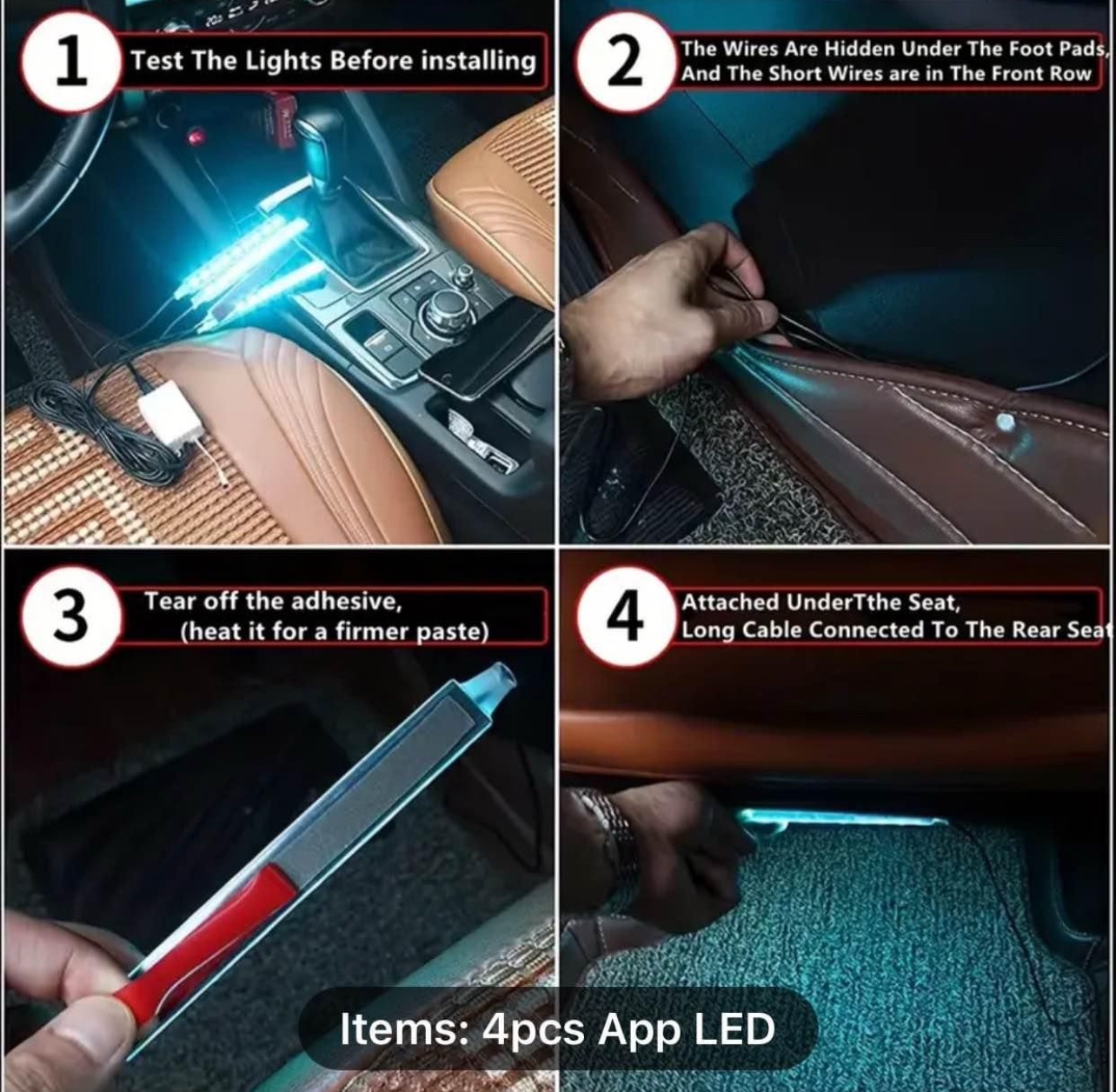 1 Test The Lights Before installing

2 The Wires Are Hidden Under The Foot Pads, And The Short Wires are in The Front Row

3 Tear off the adhesive, (heat it for a firmer paste)

4 Attached UnderTthe Seat, Long Cable Connected To The Rear Seat

Items: 4pcs App LED