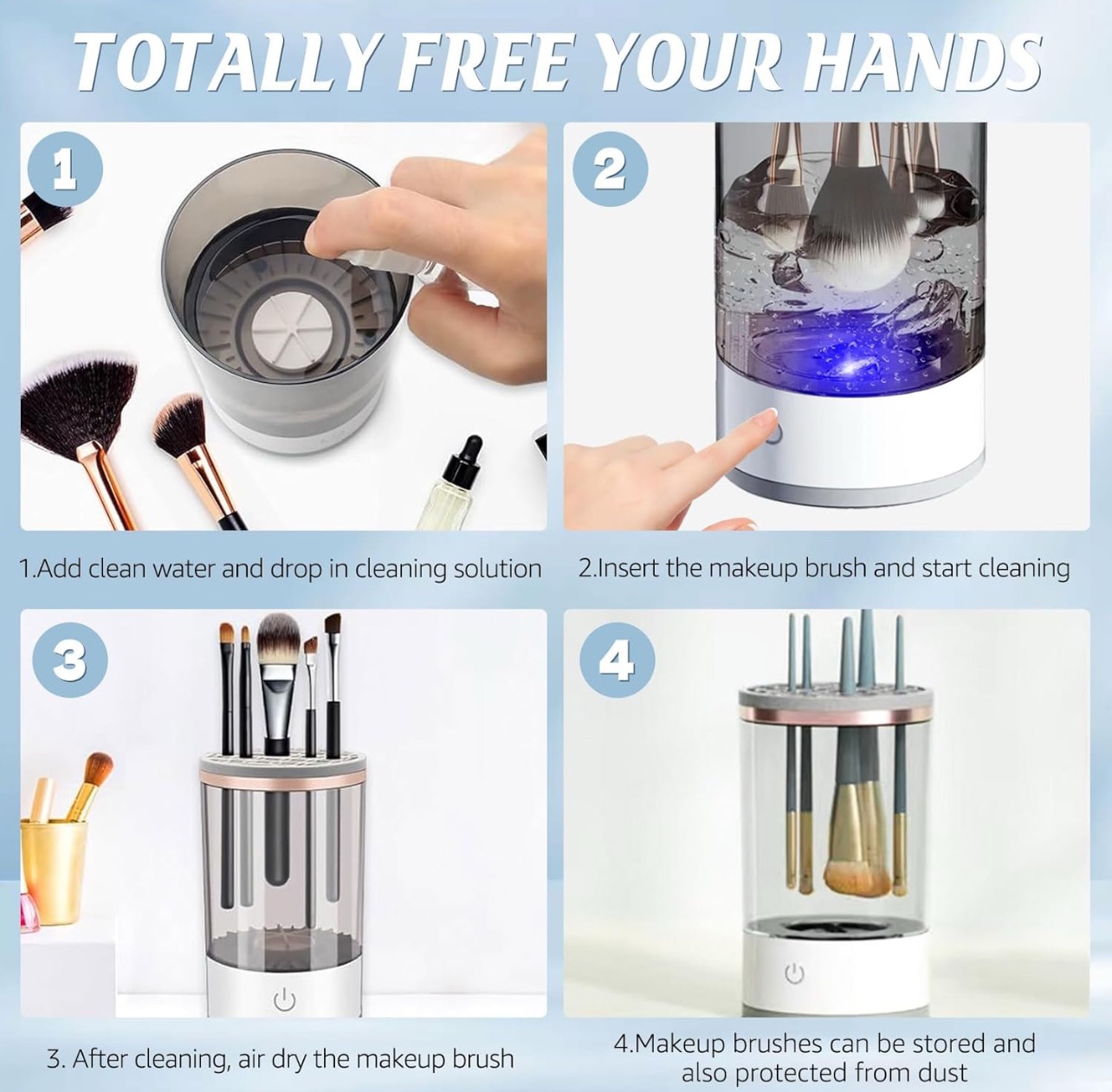 TOTALLY FREE YOUR HANDS

1

2

1.Add clean water and drop in cleaning solution

2.Insert the makeup brush and start cleaning

3

4

3. After cleaning, air dry the makeup brush

4.Makeup brushes can be stored and also protected from dust