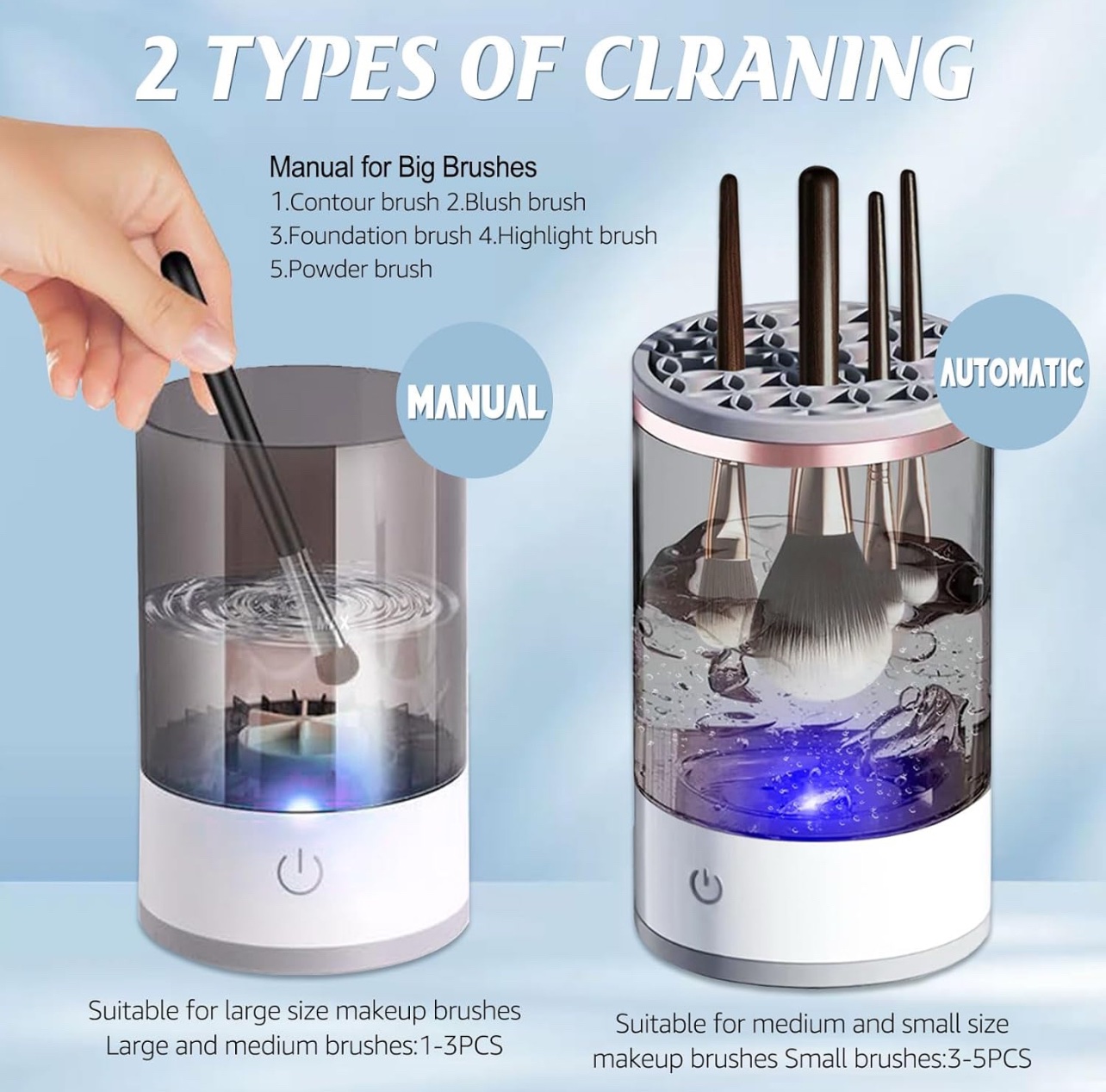 2 TYPES OF CLRANING

Manual for Big Brushes
1.Contour brush 2.Blush brush
3.Foundation brush 4.Highlight brush
5.Powder brush

MANUAL

AUTOMATIC

Suitable for large size makeup brushes
Large and medium brushes:1-3PCS

Suitable for medium and small size makeup brushes Small brushes:3-5PCS