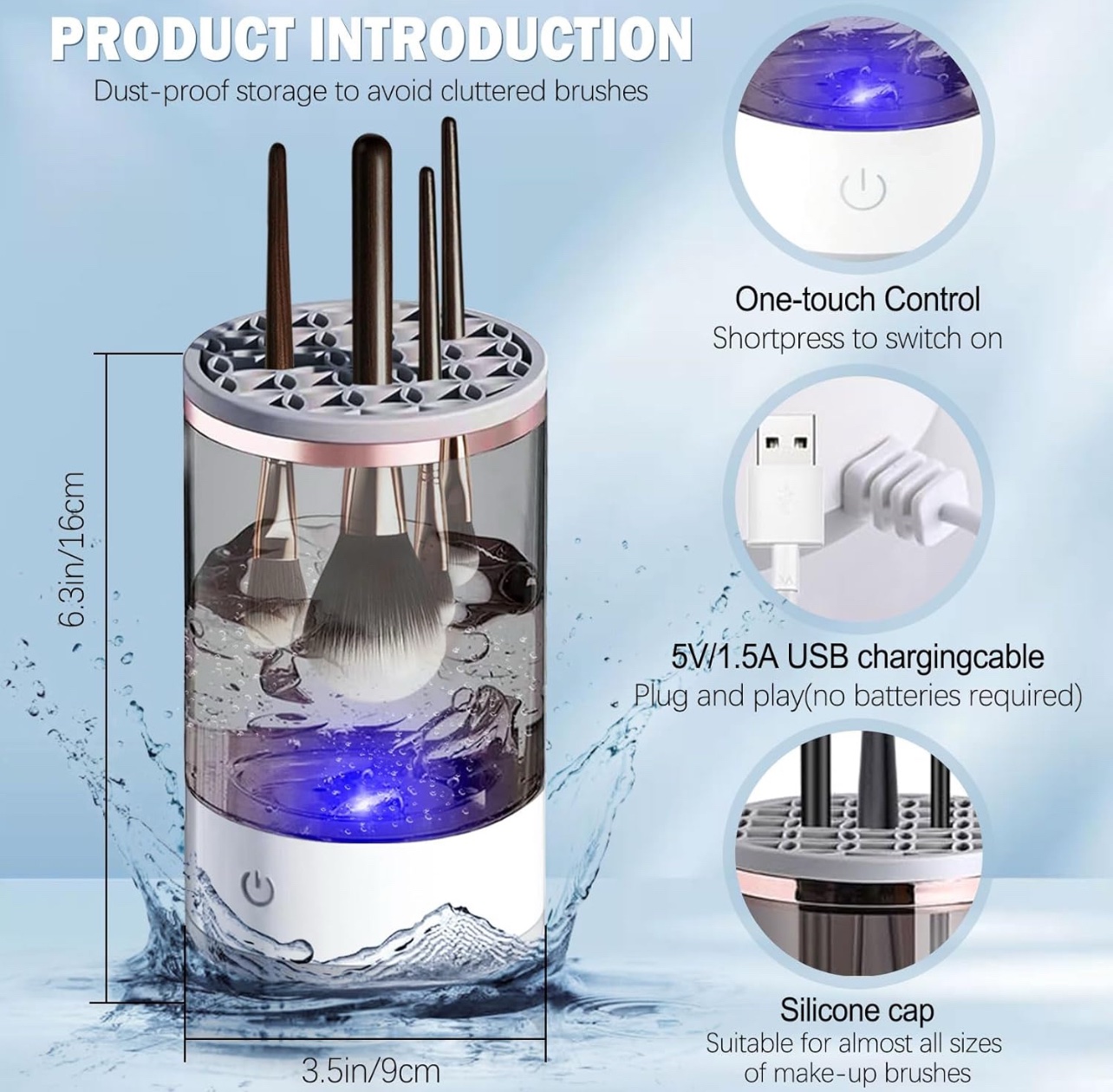 PRODUCT INTRODUCTION

Dust-proof storage to avoid cluttered brushes

6.3in/16cm

3.5in/9cm

One-touch Control

Shortpress to switch on

5V/1.5A USB chargingcable

Plug and play(no batteries required)

Silicone cap

Suitable for almost all sizes of make-up brushes